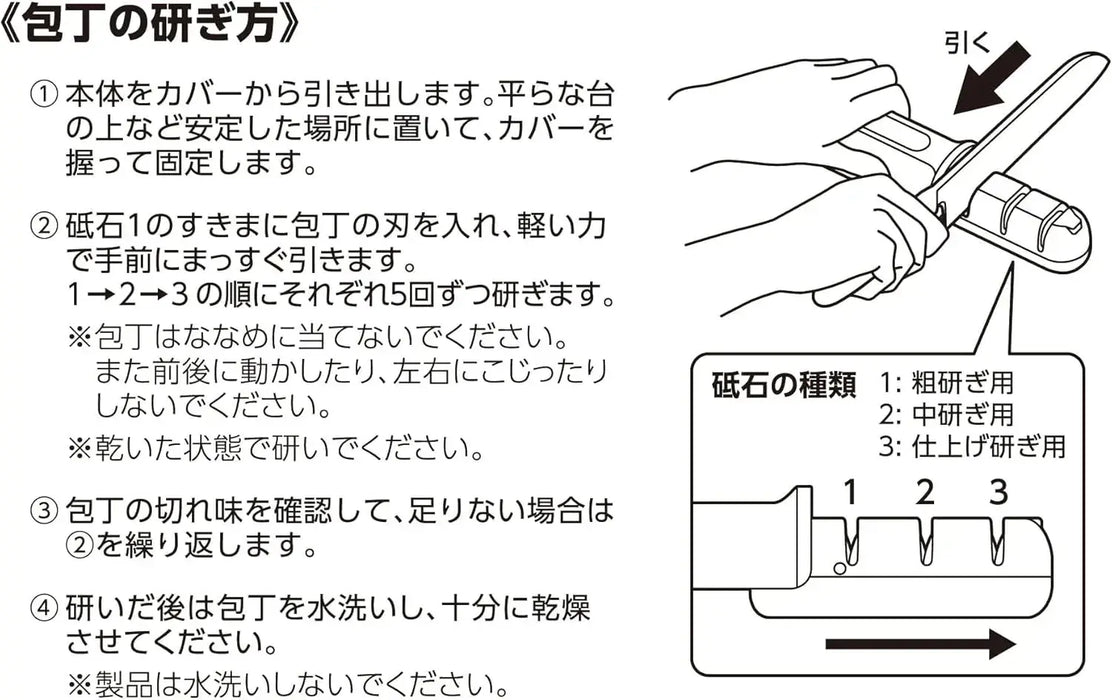 《包丁の研ぎ方》

① 本体をカバーから引き出します。平らな台の上など安定した場所に置いて、カバーを握って固定します。

② 砥石1のすきまに包丁の刃を入れ、軽い力で手前にまっすぐ引きます。
1→2→3 の順にそれぞれ5回ずつ研ぎます。
※包丁はななめに当てないでください。また前後に動かしたり、左右にこじったりしないでください。
※乾いた状態で研いでください。

③ 包丁の切れ味を確認して、足りない場合は②を繰り返します。

④ 研いだ後は包丁を水洗いし、十分に乾燥させてください。
※製品は水洗いしないでください。

引く

砥石の種類 1: 粗研ぎ用
2: 中研ぎ用
3: 仕上げ研ぎ用

1 2 3