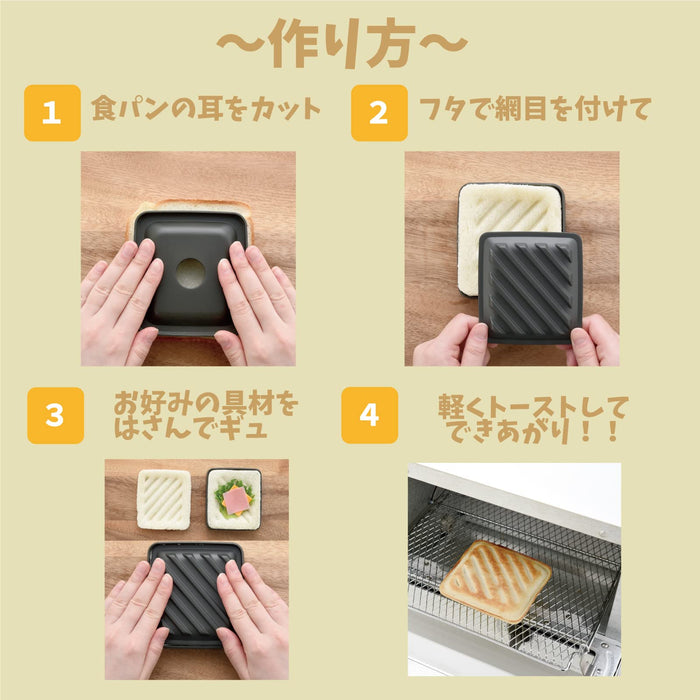 ～作り方～

1 食パンの耳をカット

2 フタで網目を付けて

3 お好みの具材をはさんでギュ

4 軽くトーストしてできあがり！！