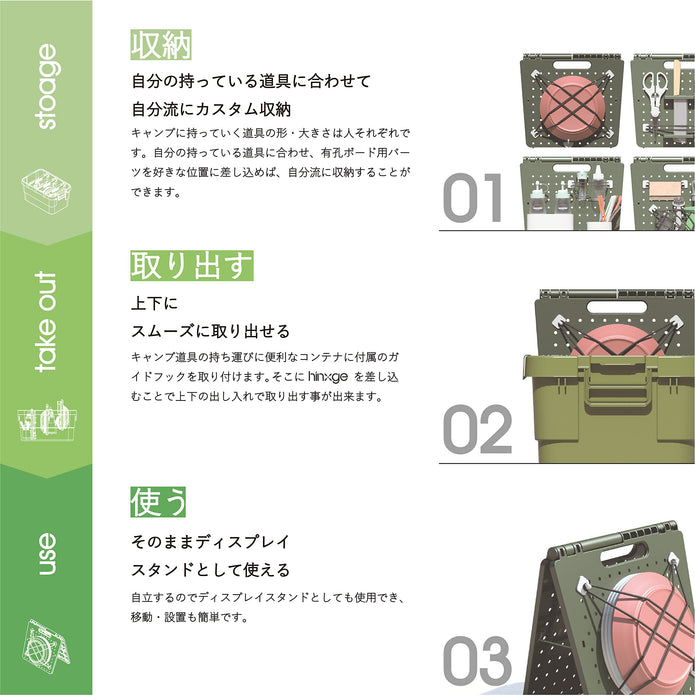 stoage

収納

自分の持っている道具に合わせて
自分流にカスタム収納

キャンプに持っていく道具の形・大きさは人それぞれです。自分の持っている道具に合わせ、有孔ボード用パーツを好きな位置に差し込めば、自分流に収納することができます。

01

take out

取り出す

上下に
スムーズに取り出せる

キャンプ道具の持ち運びに便利なコンテナに付属のガイドフックを取り付けます。そこに hinxge を差し込むことで上下の出し入れで取り出す事が出来ます。

02

use

使う

そのままディスプレイ
スタンドとして使える

自立するのでディスプレイスタンドとしても使用でき、移動・設置も簡単です。

03