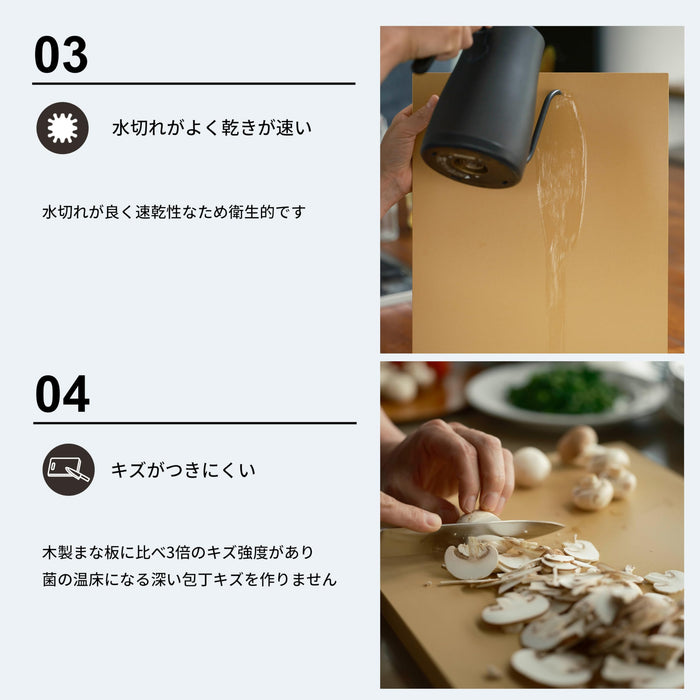 03

水切れがよく乾きが速い

水切れが良く速乾性なため衛生的です

04

キズがつきにくい

木製まな板に比べ3倍のキズ強度があり
菌の温床になる深い包丁キズを作りません